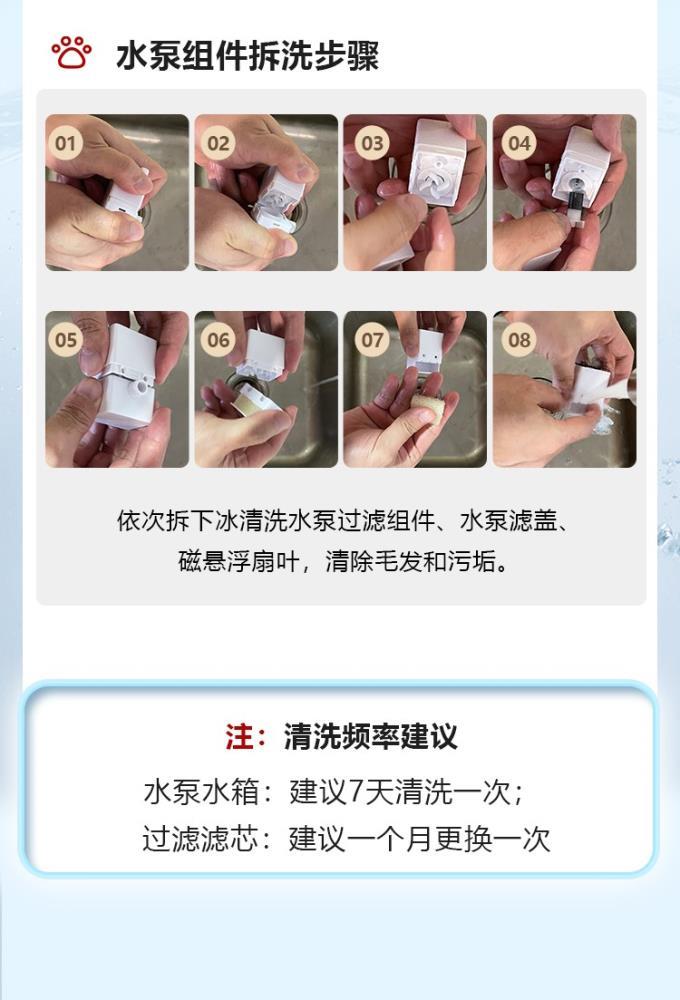 水泵组件拆洗步骤

01 02 03 04

05 06 07 08

依次拆下冰清洗水泵过滤组件、水泵滤盖、磁悬浮扇叶，清除毛发和污垢。

注：清洗频率建议

水泵水箱：建议7天清洗一次；
过滤滤芯：建议一个月更换一次