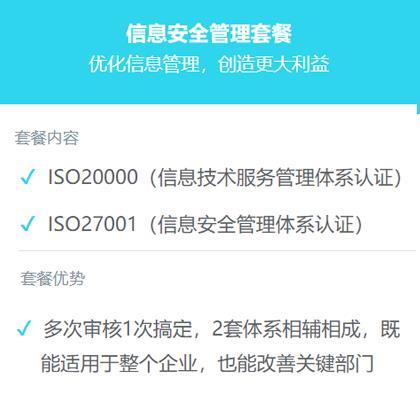 信息安全管理套餐
优化信息管理，创造更大利益

套餐内容

✓ ISO20000（信息技术服务管理体系认证）

✓ ISO27001（信息安全管理体系认证）

套餐优势

✓ 多次审核1次搞定，2套体系相辅相成，既能适用于整个企业，也能改善关键部门